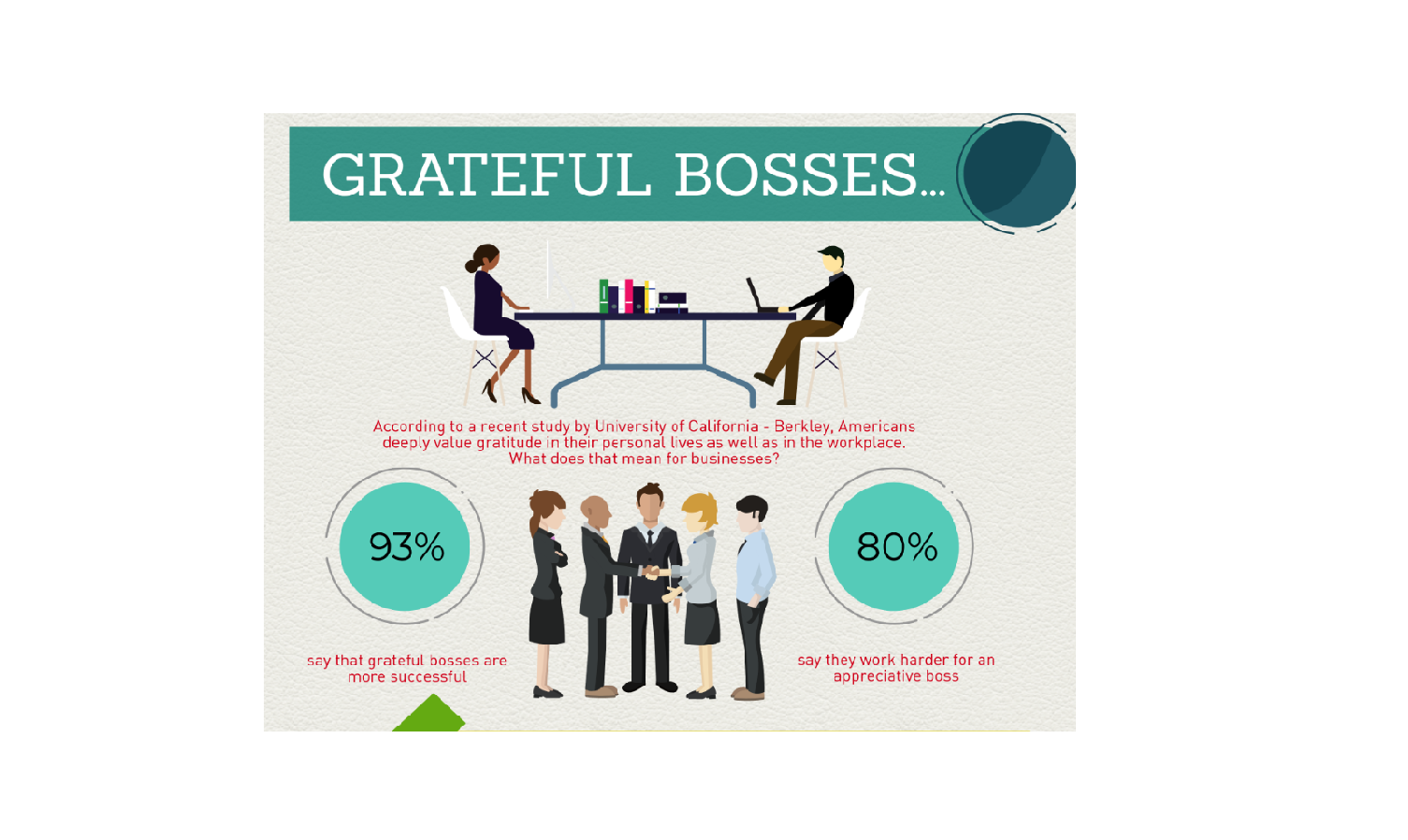 GRATEFUL BOSSES...

According to a recent study by University of California - Berkley, Americans deeply value gratitude in their personal lives as well as in the workplace. What does that mean for businesses?

93%

say that grateful bosses are more successful

80%

say they work harder for an appreciative boss